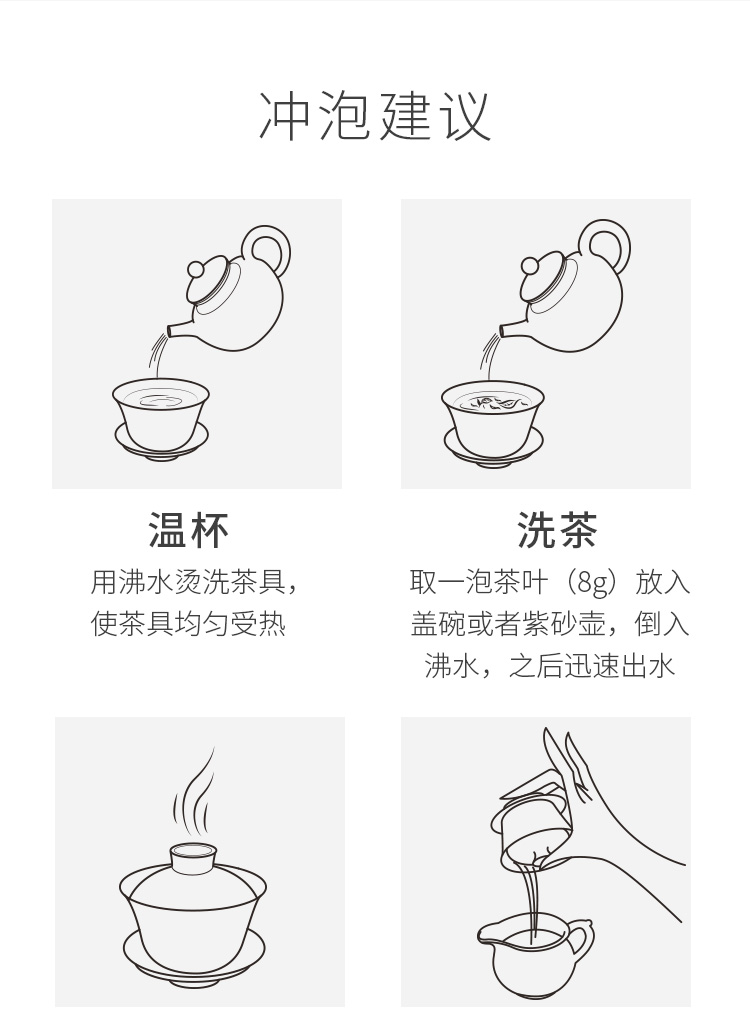 冲泡建议

温杯

用沸水烫洗茶具，使茶具均匀受热

洗茶

取一泡茶叶（8g）放入盖碗或者紫砂壶，倒入沸水，之后迅速出水