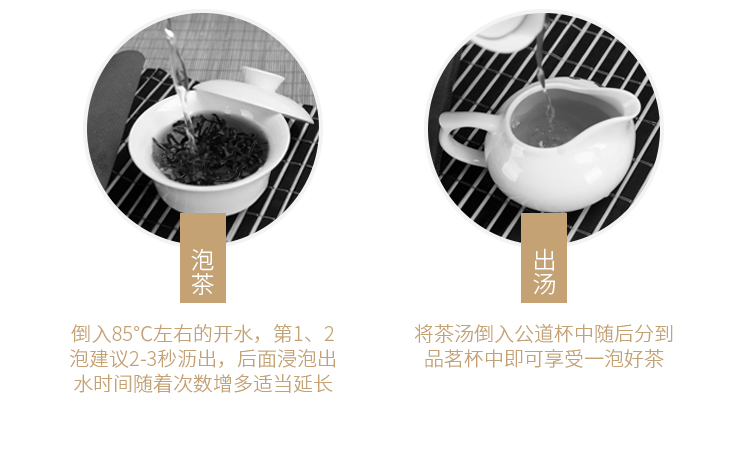 泡茶

倒入85°C左右的开水，第1、2泡建议2-3秒沥出，后面浸泡出水时间随着次数增多适当延长

出汤

将茶汤倒入公道杯中随后分到品茗杯中即可享受一泡好茶